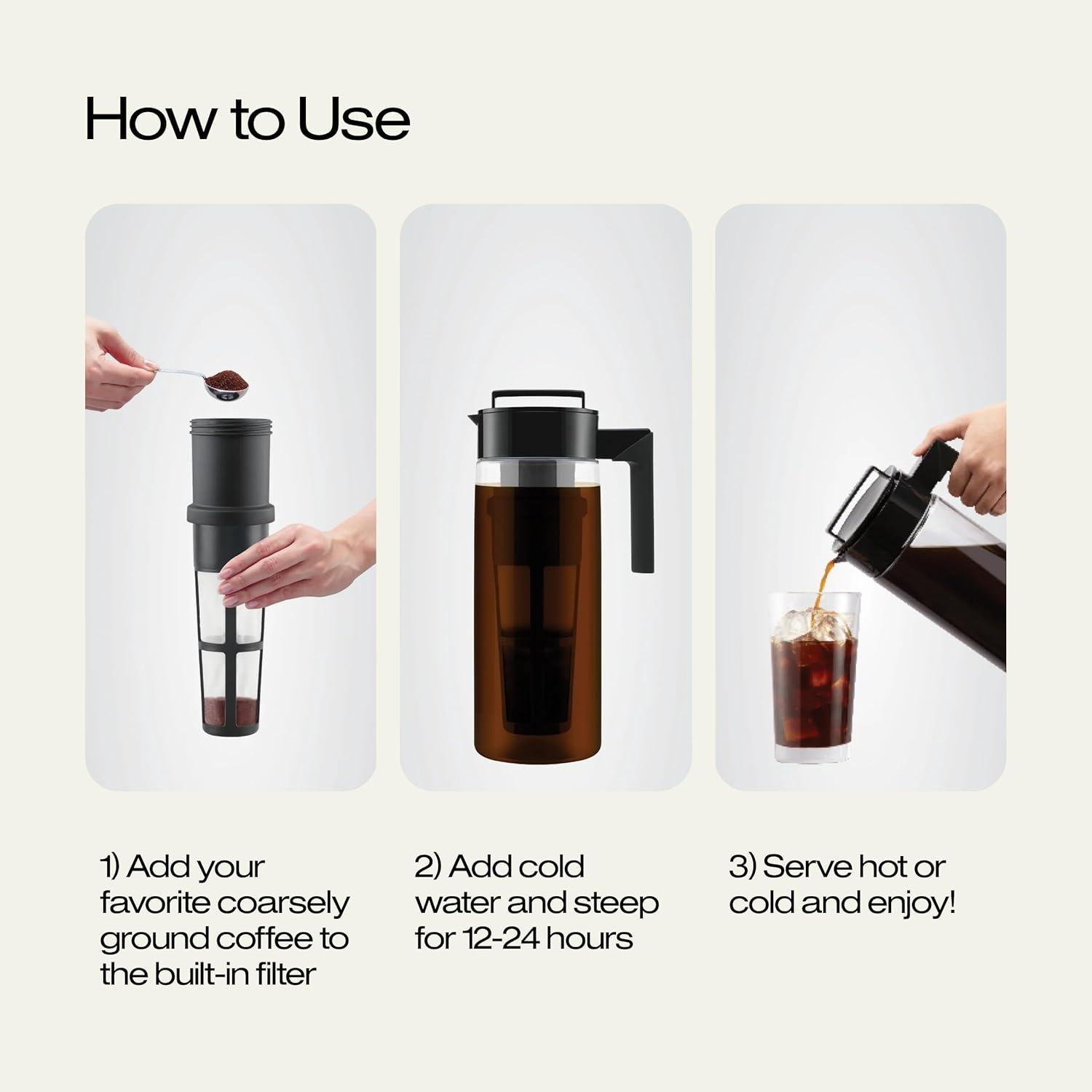 How to Use

1) Add your favorite coarsely ground coffee to the built-in filter

2) Add cold water and steep for 12-24 hours

3) Serve hot or cold and enjoy!